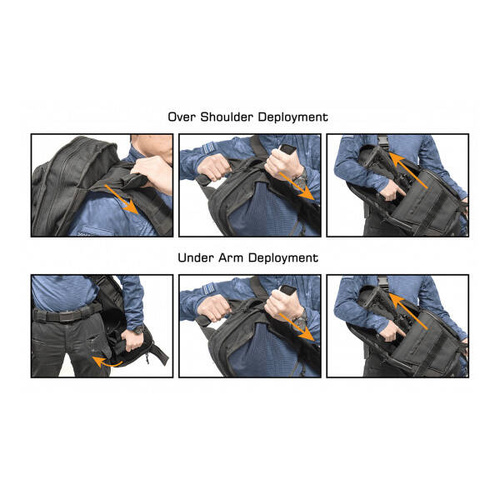 Over Shoulder Deployment

Under Arm Deployment