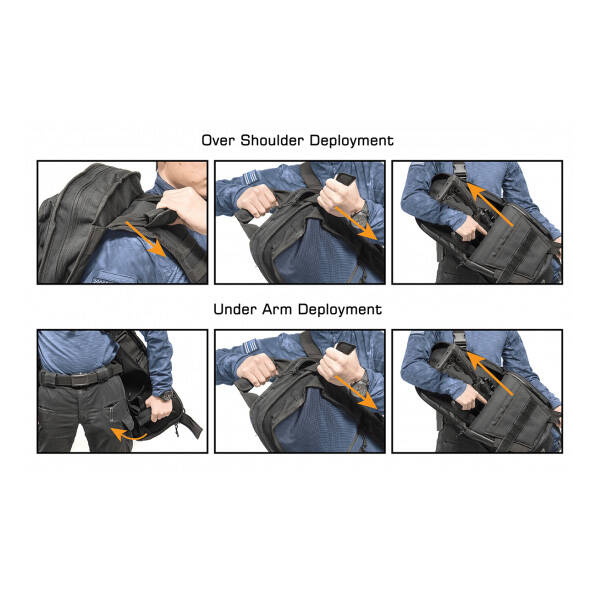 Over Shoulder Deployment

Under Arm Deployment