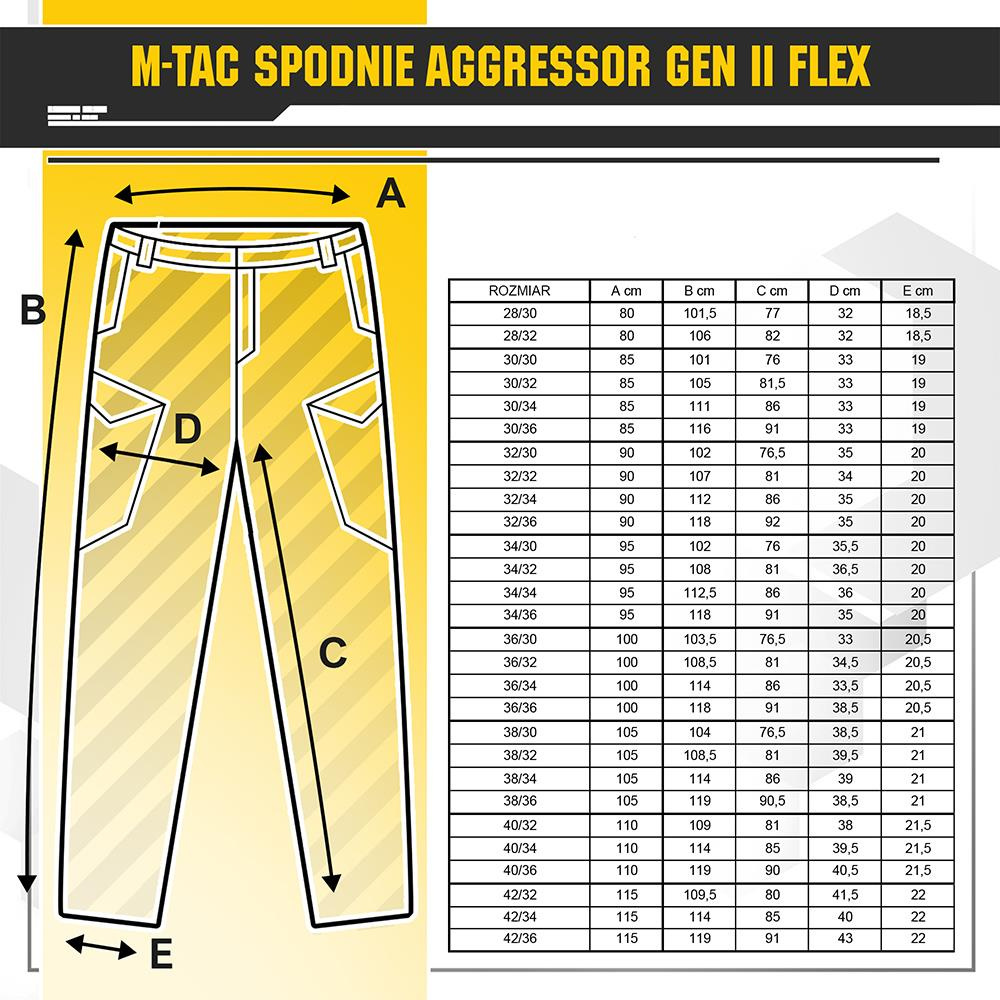 M-TAC SPODNIE AGGRESSOR GEN II FLEX

A

B

D

C

E

| ROZMIAR | A cm | B cm | C cm | D cm | E cm |
|---|---|---|---|---|---|
| 28/30 | 80 | 101,5 | 77 | 32 | 18,5 |
| 28/32 | 80 | 106 | 82 | 32 | 18,5 |
| 30/30 | 85 | 101 | 76 | 33 | 19 |
| 30/32 | 85 | 105 | 81,5 | 33 | 19 |
| 30/34 | 85 | 111 | 86 | 33 | 19 |
| 30/36 | 85 | 116 | 91 | 33 | 19 |
| 32/30 | 90 | 102 | 76,5 | 35 | 20 |
| 32/32 | 90 | 107 | 81 | 34 | 20 |
| 32/34 | 90 | 112 | 86 | 35 | 20 |
| 32/36 | 90 | 118 | 92 | 35 | 20 |
| 34/30 | 95 | 102 | 76 | 35,5 | 20 |
| 34/32 | 95 | 108 | 81 | 36,5 | 20 |
| 34/34 | 95 | 112,5 | 86 | 36 | 20 |
| 34/36 | 95 | 118 | 91 | 35 | 20 |
| 36/30 | 100 | 103,5 | 76,5 | 33 | 20,5 |
| 36/32 | 100 | 108,5 | 81 | 34,5 | 20,5 |
| 36/34 | 100 | 114 | 86 | 33,5 | 20,5 |
| 36/36 | 100 | 118 | 91 | 38,5 | 20,5 |
| 38/30 | 105 | 104 | 76,5 | 38,5 | 21 |
| 38/32 | 105 | 108,5 | 81 | 39,5 | 21 |
| 38/34 | 105 | 114 | 86 | 39 | 21 |
| 38/36 | 105 | 119 | 90,5 | 38,5 | 21 |
| 40/32 | 110 | 109 | 81 | 38 | 21,5 |
| 40/34 | 110 | 114 | 85 | 39,5 | 21,5 |
| 40/36 | 110 | 119 | 90 | 40,5 | 21,5 |
| 42/32 | 115 | 109,5 | 80 | 41,5 | 22 |
| 42/34 | 115 | 114 | 85 | 40 | 22 |
| 42/36 | 115 | 119 | 91 | 43 | 22 |